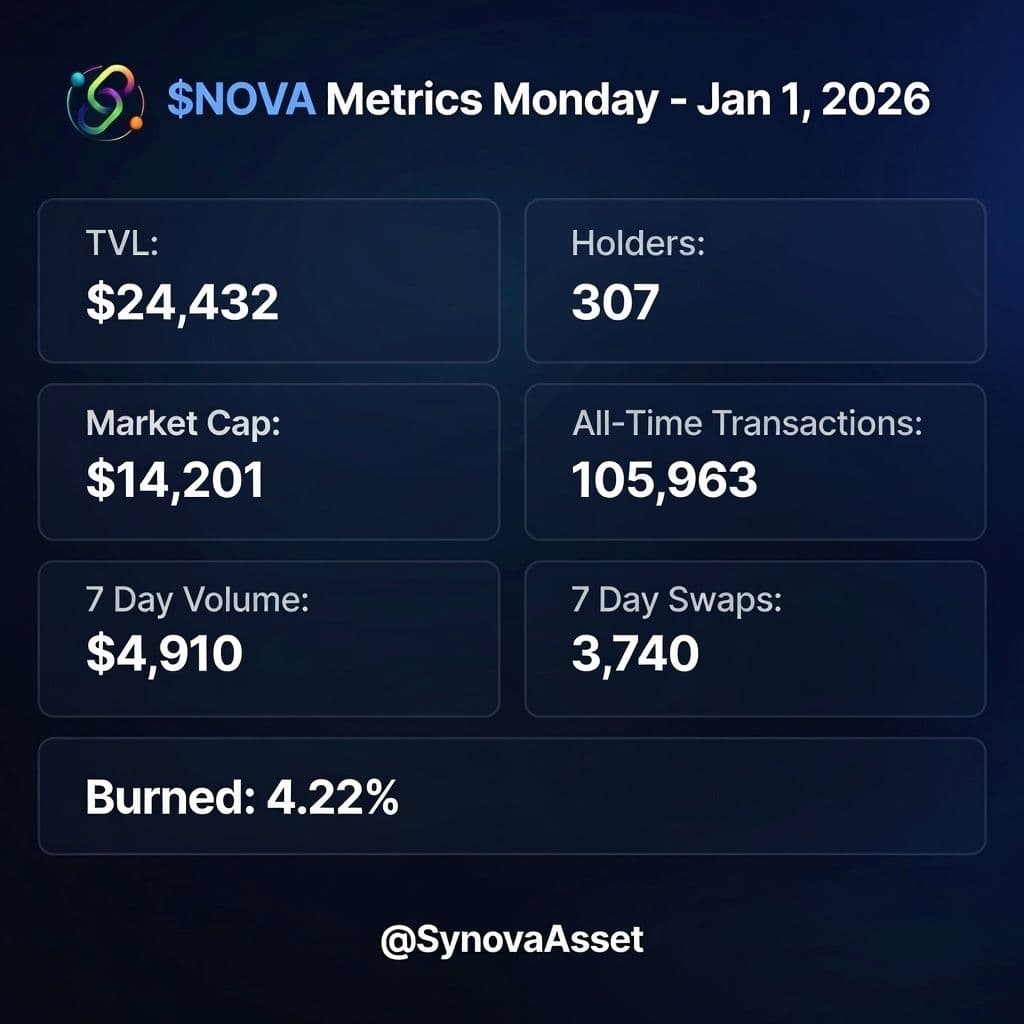 $NOVA Metrics Monday - Jan 1, 2026

TVL:
$24,432

Holders:
307

Market Cap:
$14,201

All-Time Transactions:
105,963

7 Day Volume:
$4,910

7 Day Swaps:
3,740

Burned: 4.22%

@SynovaAsset